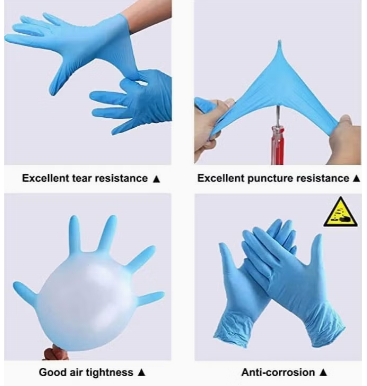 Excellent tear resistance ▲

Excellent puncture resistance ▲

Good air tightness ▲

Anti-corrosion ▲