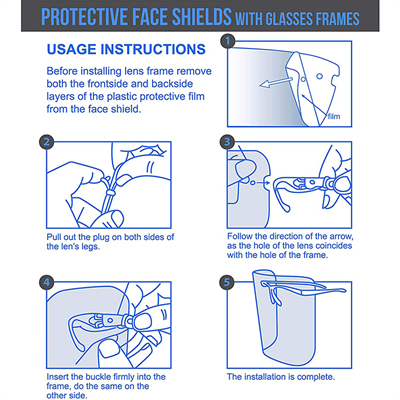 PROTECTIVE FACE SHIELDS WITH GLASSES FRAMES

USAGE INSTRUCTIONS

Before installing lens frame remove both the frontside and backside layers of the plastic protective film from the face shield.

1

film

2

Pull out the plug on both sides of the len's legs.

3

Follow the direction of the arrow, as the hole of the lens coincides with the hole of the frame.

4

Insert the buckle firmly into the frame, do the same on the other side.

5

The installation is complete.